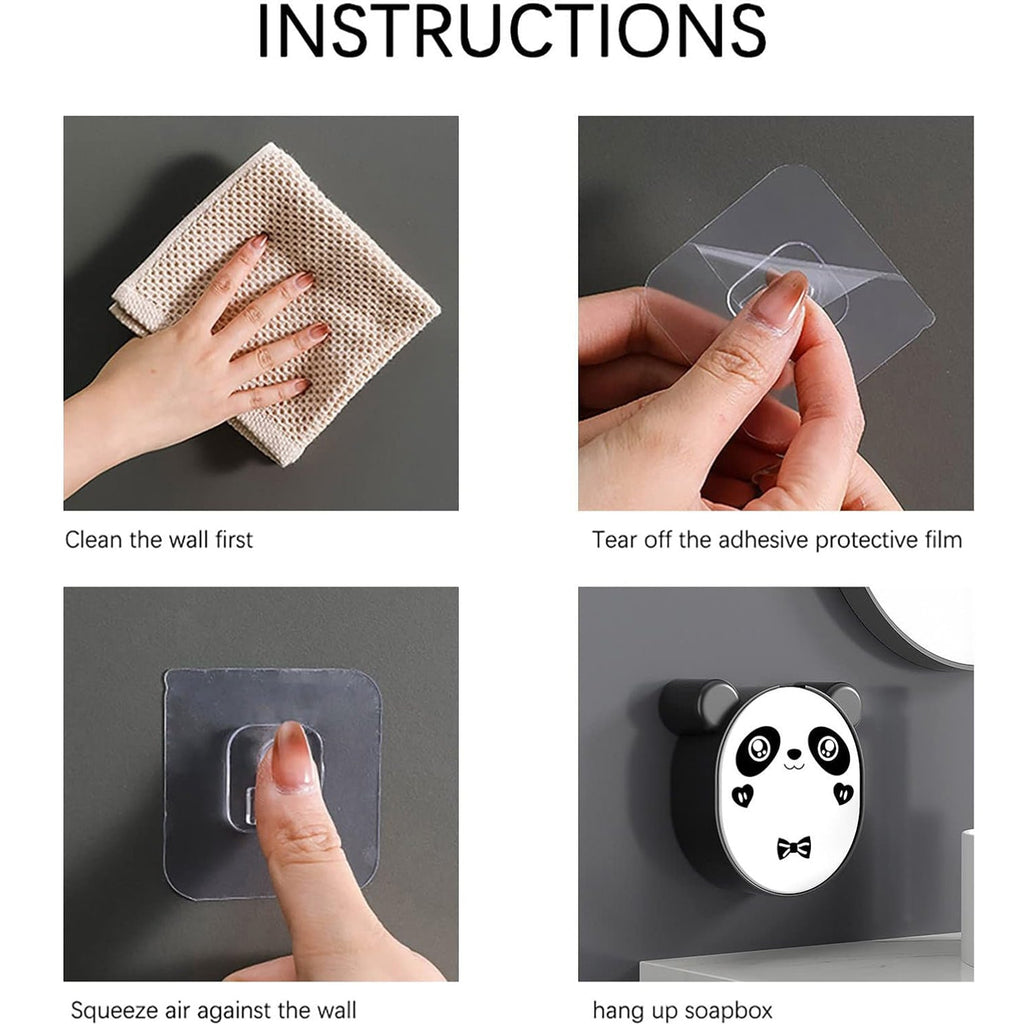 INSTRUCTIONS

Clean the wall first

Tear off the adhesive protective film

Squeeze air against the wall

hang up soapbox