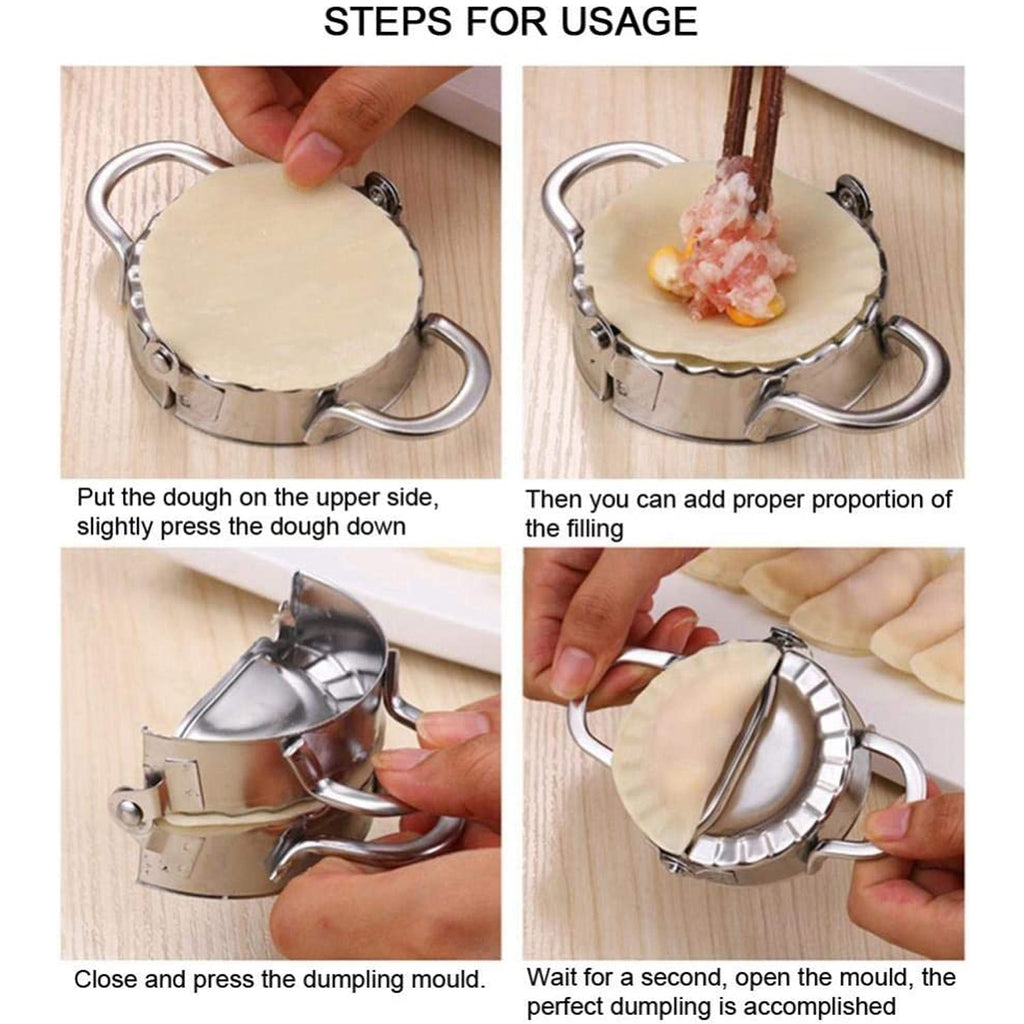 STEPS FOR USAGE

Put the dough on the upper side, slightly press the dough down

Then you can add proper proportion of the filling

Close and press the dumpling mould.

Wait for a second, open the mould, the perfect dumpling is accomplished